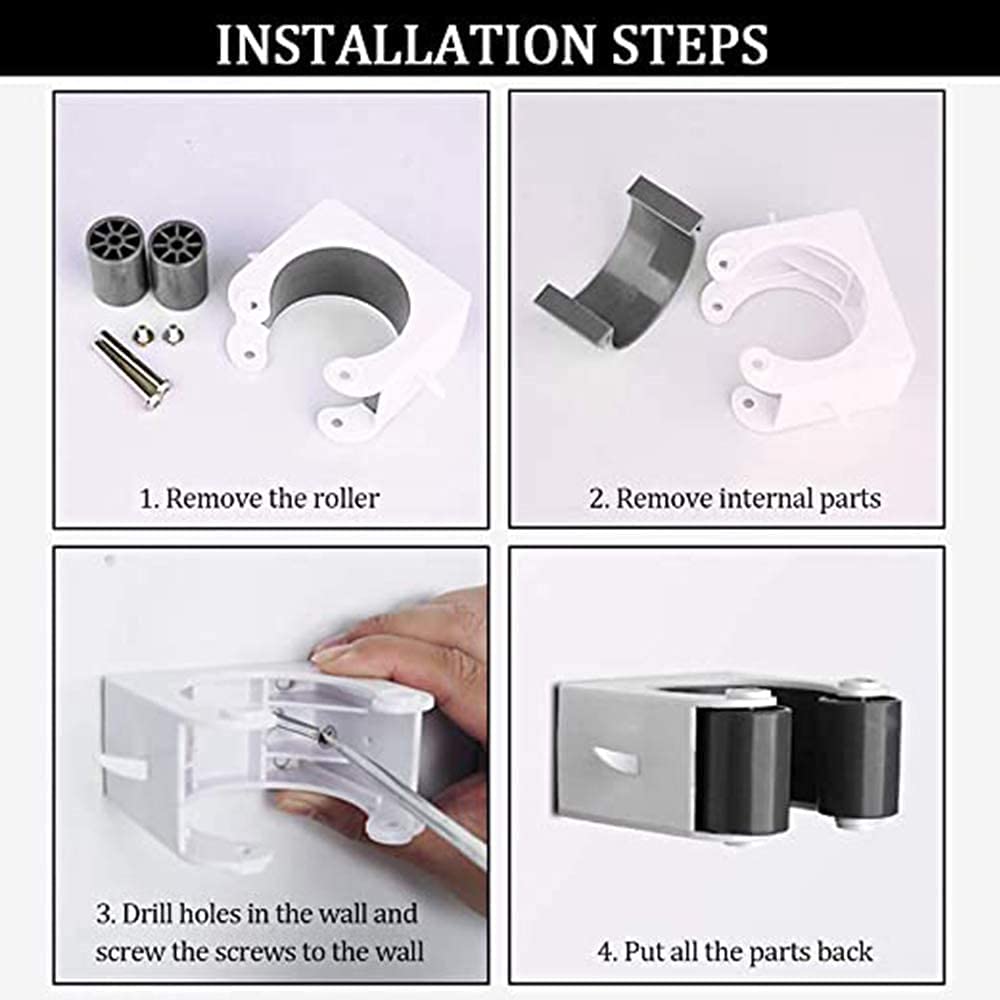 INSTALLATION STEPS

1. Remove the roller

2. Remove internal parts

3. Drill holes in the wall and screw the screws to the wall

4. Put all the parts back