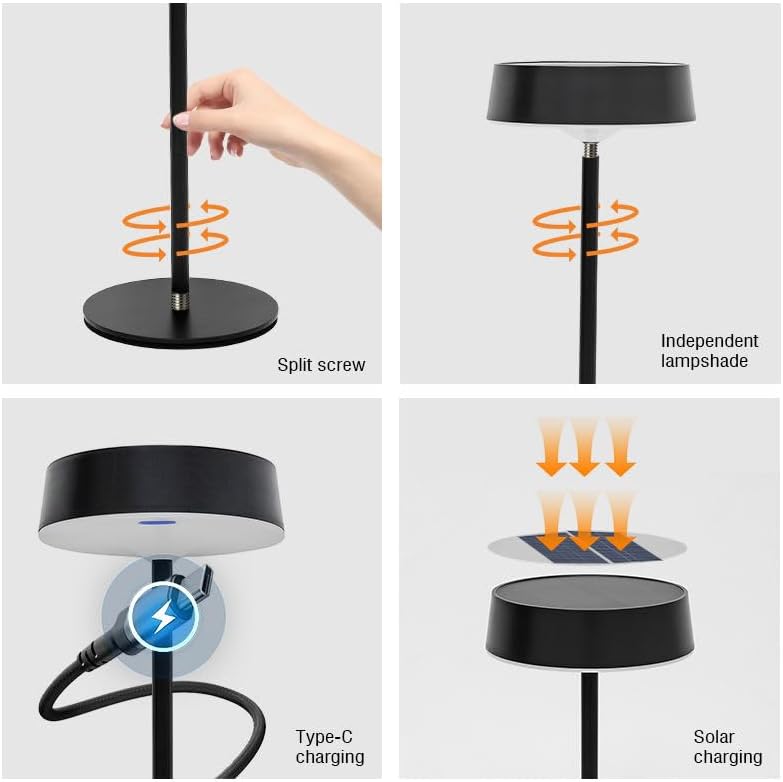 Split screw

Independent lampshade

Type-C charging

Solar charging