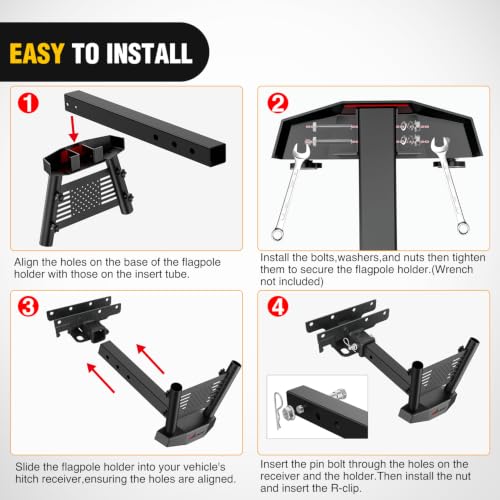 EASY TO INSTALL

1

Align the holes on the base of the flagpole holder with those on the insert tube.

2

Install the bolts,washers,and nuts then tighten them to secure the flagpole holder.(Wrench not included)

3

Slide the flagpole holder into your vehicle's hitch receiver,ensuring the holes are aligned.

4

Insert the pin bolt through the holes on the receiver and the holder.Then install the nut and insert the R-clip.