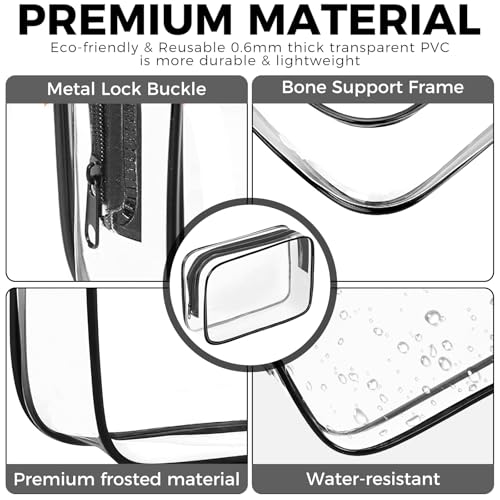 PREMIUM MATERIAL
Eco-friendly & Reusable 0.6mm thick transparent PVC is more durable & lightweight

Metal Lock Buckle

Bone Support Frame

Premium frosted material

Water-resistant