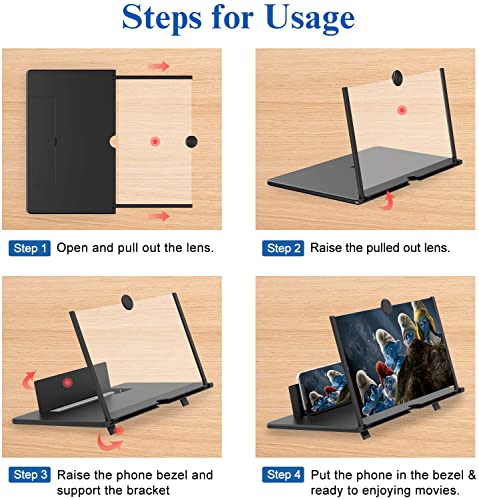 Steps for Usage

Step 1 Open and pull out the lens.

Step 2 Raise the pulled out lens.

Step 3 Raise the phone bezel and support the bracket

Step 4 Put the phone in the bezel & ready to enjoying movies.