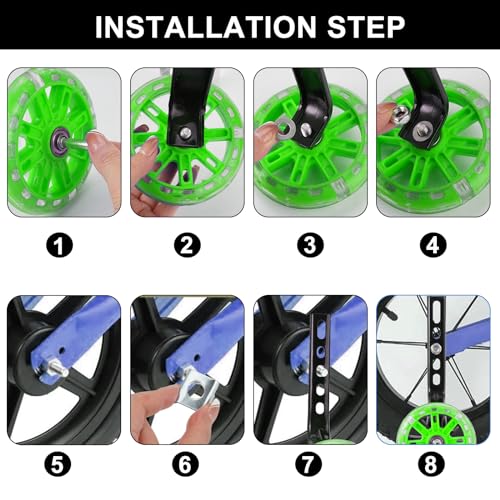 INSTALLATION STEP

1

2

3

4

5

6

7

8