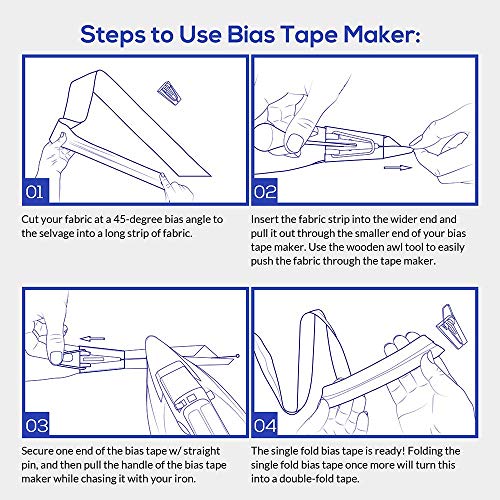 Steps to Use Bias Tape Maker:

01

Cut your fabric at a 45-degree bias angle to the selvage into a long strip of fabric.

02

Insert the fabric strip into the wider end and pull it out through the smaller end of your bias tape maker. Use the wooden awl tool to easily push the fabric through the tape maker.

03

Secure one end of the bias tape w/ straight pin, and then pull the handle of the bias tape maker while chasing it with your iron.

04

The single fold bias tape is ready! Folding the single fold bias tape once more will turn this into a double-fold tape.