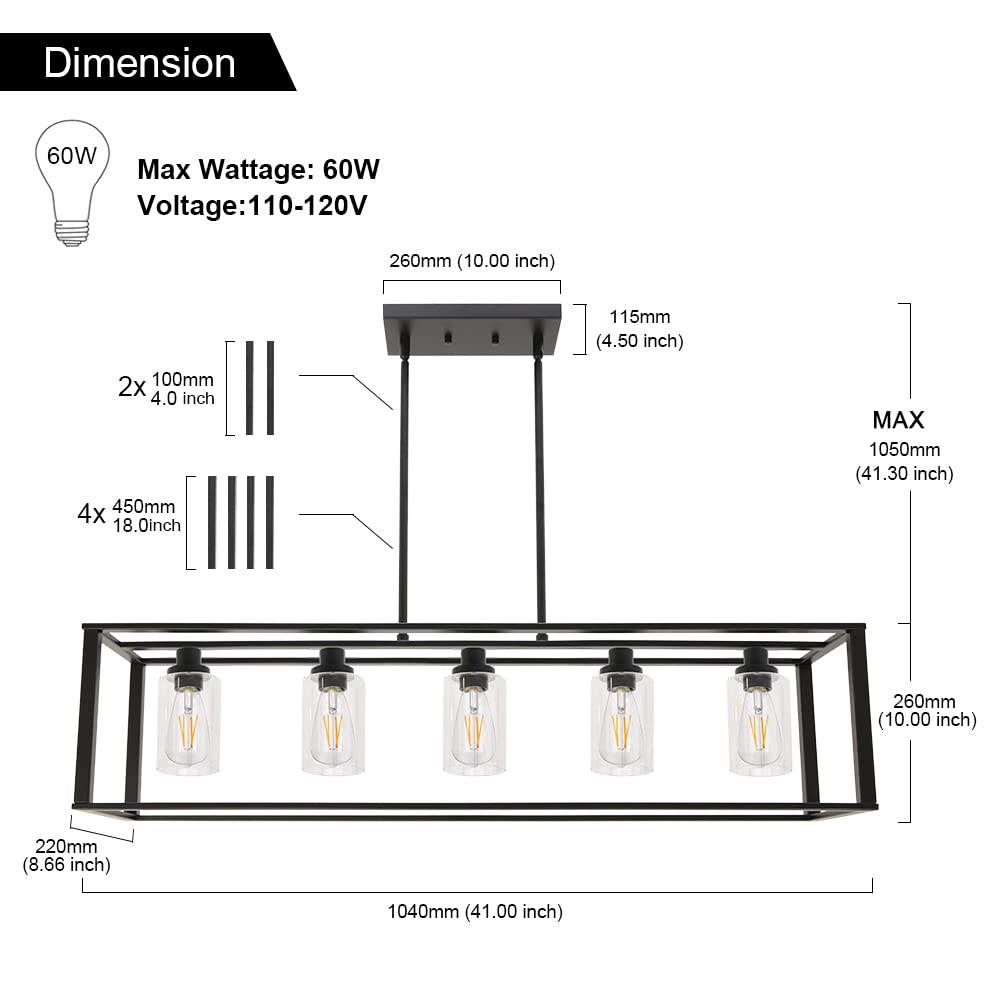 Dimension

60W

Max Wattage: 60W
Voltage:110-120V

260mm (10.00 inch)

115mm
(4.50 inch)

2x 100mm
4.0 inch

4x 450mm
18.0inch

MAX
1050mm
(41.30 inch)

260mm
(10.00 inch)

220mm
(8.66 inch)

1040mm (41.00 inch)