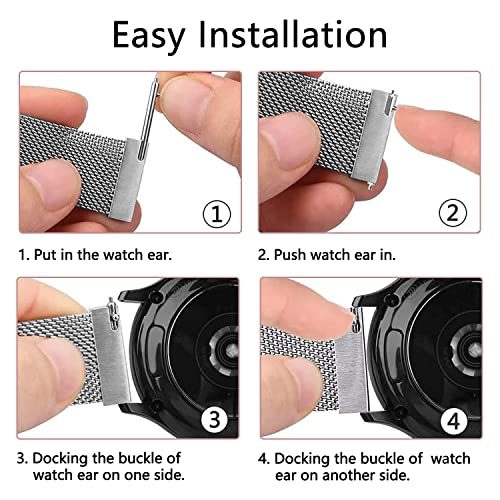 Easy Installation

①

1. Put in the watch ear.

②

2. Push watch ear in.

③

3. Docking the buckle of watch ear on one side.

④

4. Docking the buckle of  watch ear on another side.