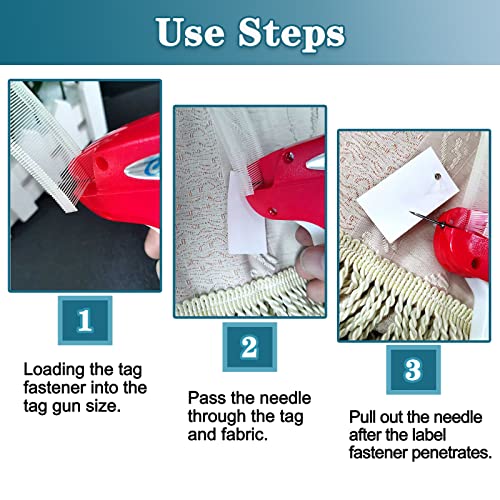 Use Steps

1

Loading the tag fastener into the tag gun size.

2

Pass the needle through the tag and fabric.

3

Pull out the needle after the label fastener penetrates.