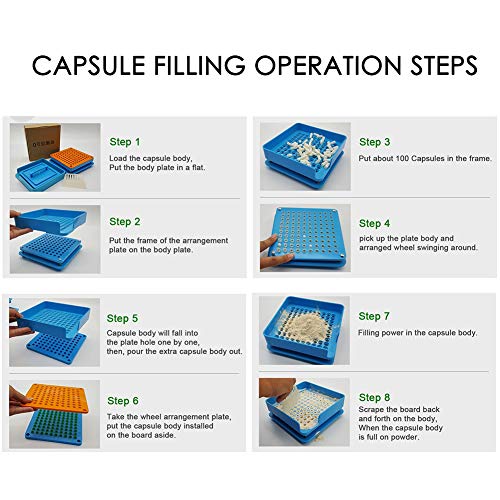 CAPSULE FILLING OPERATION STEPS

Step 1
Load the capsule body, Put the body plate in a flat.

Step 2
Put the frame of the arrangement plate on the body plate.

Step 3
Put about 100 Capsules in the frame.

Step 4
pick up the plate body and arranged wheel swinging around.

Step 5
Capsule body will fall into the plate hole one by one, then, pour the extra capsule body out.

Step 6
Take the wheel arrangement plate, put the capsule body installed on the board aside.

Step 7
Filling power in the capsule body.

Step 8
Scrape the board back and forth on the body, When the capsule body is full on powder.