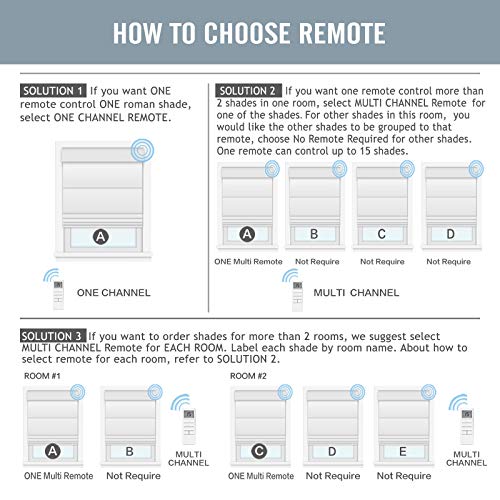 HOW TO CHOOSE REMOTE

SOLUTION 1 If you want ONE remote control ONE roman shade, select ONE CHANNEL REMOTE.

A

ONE CHANNEL

SOLUTION 2 If you want one remote control more than 2 shades in one room, select MULTI CHANNEL Remote for one of the shades. For other shades in this room, you would like the other shades to be grouped to that remote, choose No Remote Required for other shades. One remote can control up to 15 shades.

A
ONE Multi Remote

B
Not Require

C
Not Require

D
Not Require

MULTI CHANNEL

SOLUTION 3 If you want to order shades for more than 2 rooms, we suggest select MULTI CHANNEL Remote for EACH ROOM. Label each shade by room name. About how to select remote for each room, refer to SOLUTION 2.

ROOM #1

A
ONE Multi Remote

B
Not Require

MULTI CHANNEL

ROOM #2

C
ONE Multi Remote

D
Not Require

E
Not Require

MULTI CHANNEL