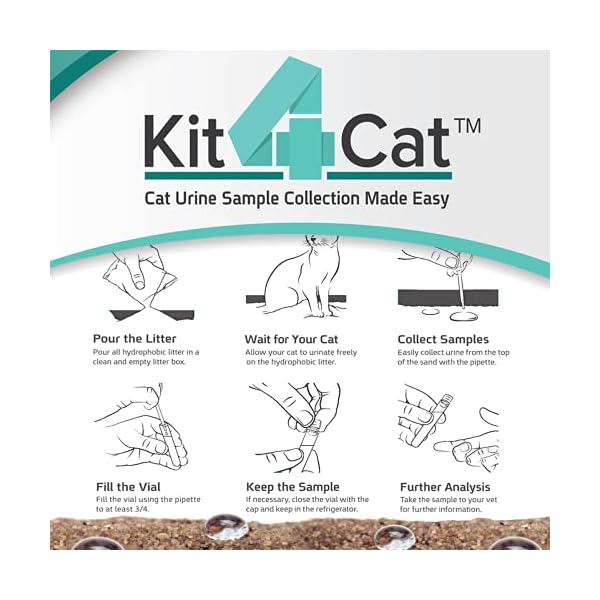 Kit4Cat™

Cat Urine Sample Collection Made Easy

Pour the Litter
Pour all hydrophobic litter in a clean and empty litter box.

Wait for Your Cat
Allow your cat to urinate freely on the hydrophobic litter.

Collect Samples
Easily collect urine from the top of the sand with the pipette.

Fill the Vial
Fill the vial using the pipette to at least 3/4.

Keep the Sample
If necessary, close the vial with the cap and keep in the refrigerator.

Further Analysis
Take the sample to your vet for further information.