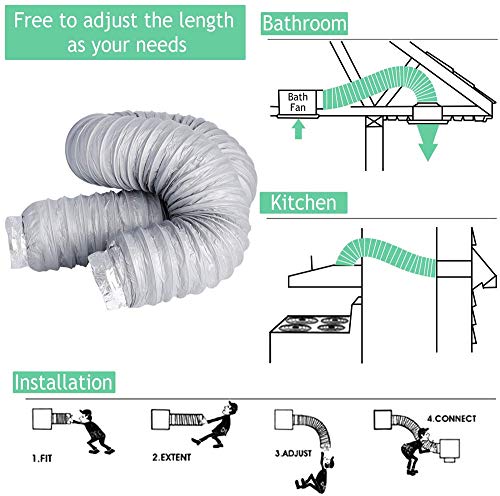 Free to adjust the length as your needs

Bathroom

Bath Fan

Kitchen

Installation

1.FIT

2.EXTENT

3.ADJUST

4.CONNECT