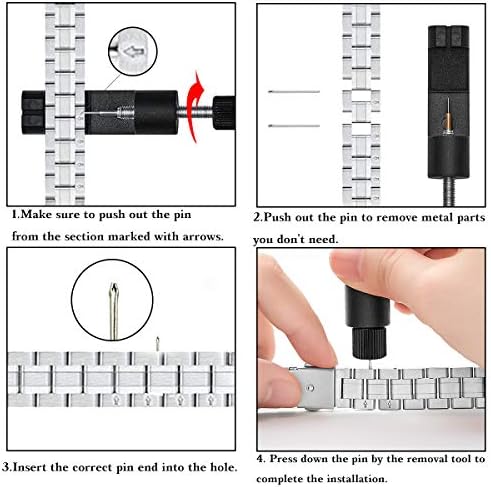 1.Make sure to push out the pin from the section marked with arrows.

2.Push out the pin to remove metal parts you don't need.

3.Insert the correct pin end into the hole.

4. Press down the pin by the removal tool to complete the installation.