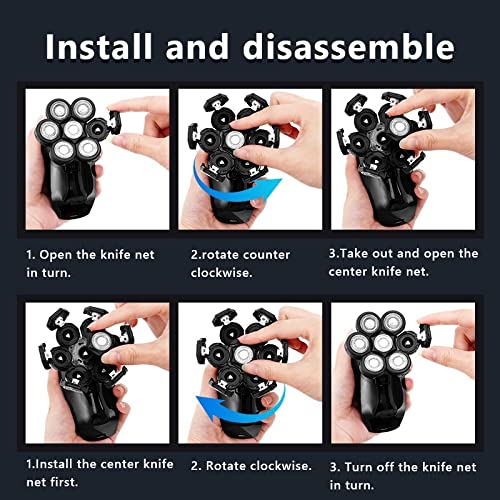 Install and disassemble

1. Open the knife net in turn.

2.rotate counter clockwise.

3.Take out and open the center knife net.

1.Install the center knife net first.

2. Rotate clockwise.

3. Turn off the knife net in turn.