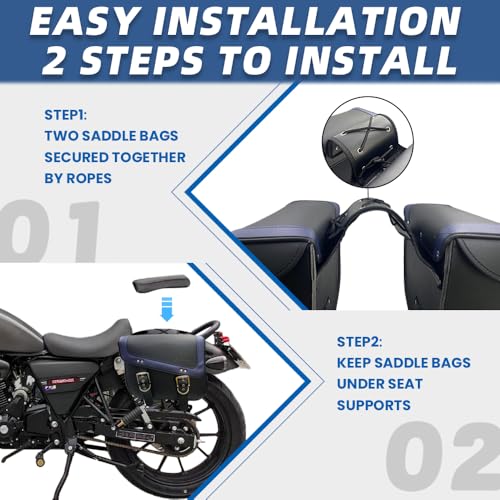 EASY INSTALLATION
2 STEPS TO INSTALL

STEP1:
TWO SADDLE BAGS SECURED TOGETHER BY ROPES

01

STEP2:
KEEP SADDLE BAGS UNDER SEAT SUPPORTS

02