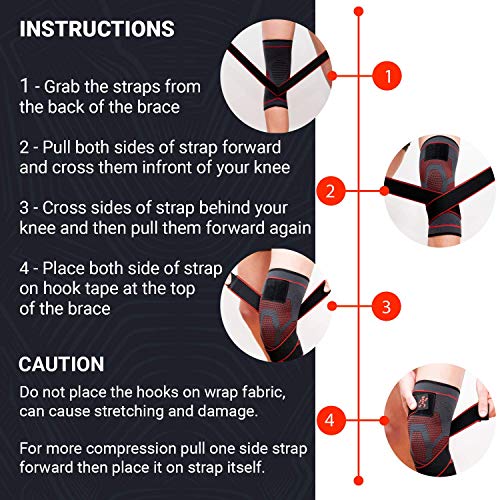 INSTRUCTIONS

1 - Grab the straps from the back of the brace

2 - Pull both sides of strap forward and cross them infront of your knee

3 - Cross sides of strap behind your knee and then pull them forward again

4 - Place both side of strap on hook tape at the top of the brace

CAUTION

Do not place the hooks on wrap fabric, can cause stretching and damage.

For more compression pull one side strap forward then place it on strap itself.

1

2

3

4