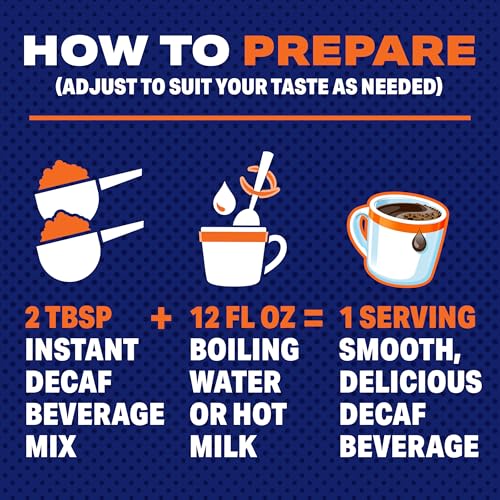 HOW TO PREPARE
(ADJUST TO SUIT YOUR TASTE AS NEEDED)

2 TBSP INSTANT DECAF BEVERAGE MIX + 12 FL OZ BOILING WATER OR HOT MILK = 1 SERVING SMOOTH, DELICIOUS DECAF BEVERAGE