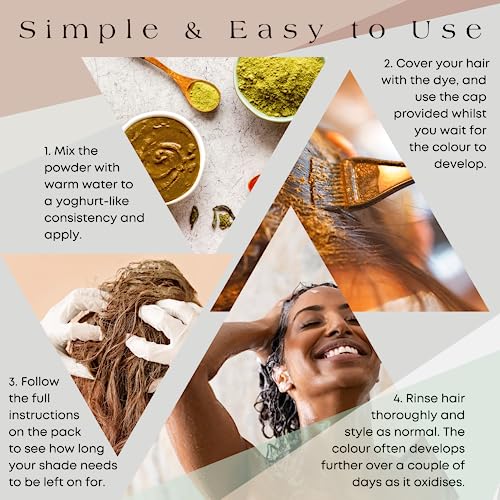 Simple & Easy to Use

1. Mix the powder with warm water to a yoghurt-like consistency and apply.

2. Cover your hair with the dye, and use the cap provided whilst you wait for the colour to develop.

3. Follow the full instructions on the pack to see how long your shade needs to be left on for.

4. Rinse hair thoroughly and style as normal. The colour often develops further over a couple of days as it oxidises.