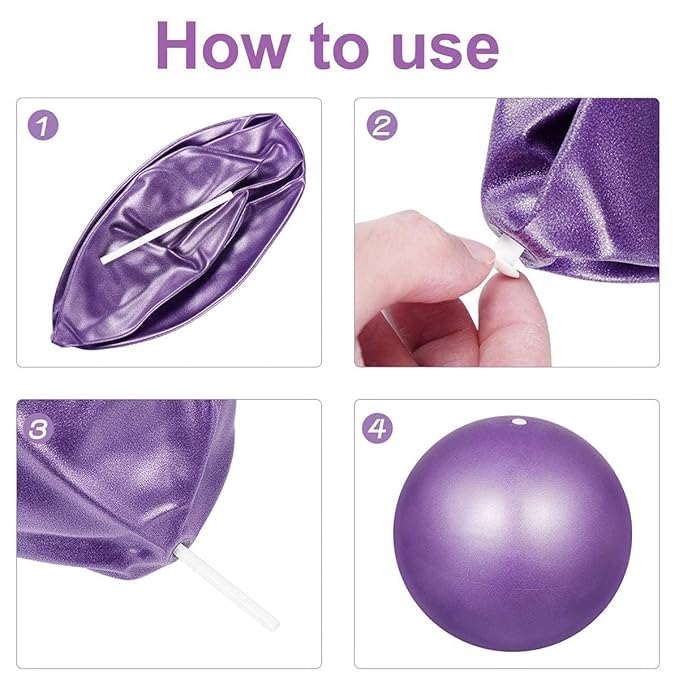 How to use

1

2

3

4