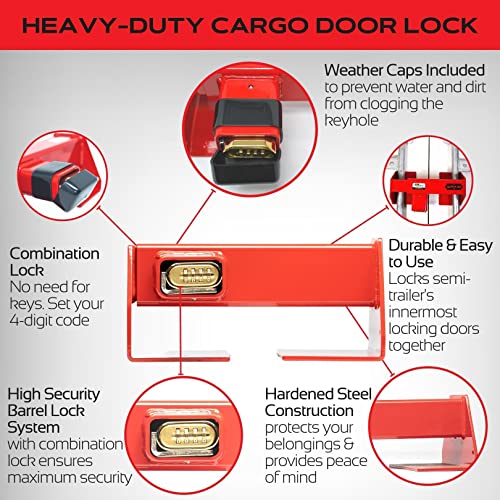 HEAVY-DUTY CARGO DOOR LOCK

Weather Caps Included to prevent water and dirt from clogging the keyhole

Combination Lock
No need for keys. Set your 4-digit code

Durable & Easy to Use
Locks semi-trailer's innermost locking doors together

High Security Barrel Lock System
with combination lock ensures maximum security

Hardened Steel Construction
protects your belongings & provides peace of mind