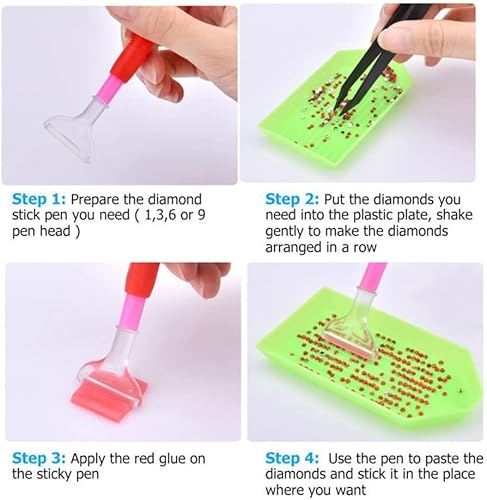 Step 1: Prepare the diamond stick pen you need ( 1,3,6 or 9 pen head )

Step 2: Put the diamonds you need into the plastic plate, shake gently to make the diamonds arranged in a row

Step 3: Apply the red glue on the sticky pen

Step 4: Use the pen to paste the diamonds and stick it in the place where you want