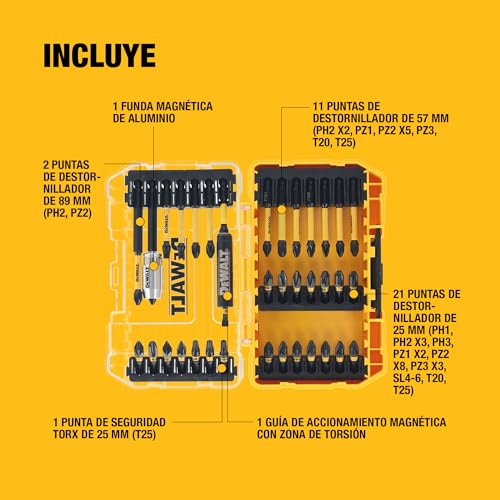 INCLUYE

1 FUNDA MAGNÉTICA DE ALUMINIO

11 PUNTAS DE DESTORNILLADOR DE 57 MM (PH2 X2, PZ1, PZ2 X5, PZ3, T20, T25)

2 PUNTAS DE DESTORNILLADOR DE 89 MM (PH2, PZ2)

DEWALT

DEWALT

DEWALT

DEWALT

21 PUNTAS DE DESTORNILLADOR DE 25 MM (PH1, PH2 X3, PH3, PZ1 X2, PZ2 X8, PZ3 X3, SL4-6, T20, T25)

1 PUNTA DE SEGURIDAD TORX DE 25 MM (T25)

1 GUÍA DE ACCIONAMIENTO MAGNÉTICA CON ZONA DE TORSIÓN