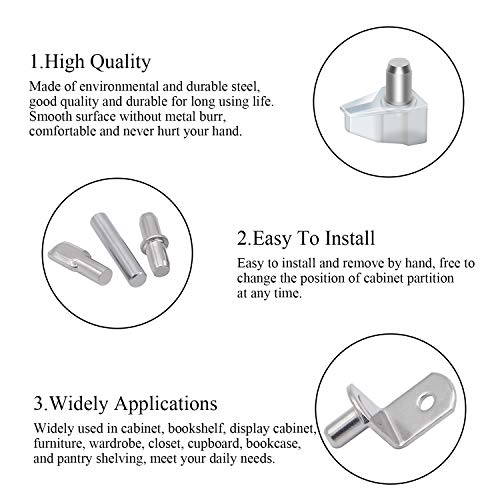 1.High Quality

Made of environmental and durable steel, good quality and durable for long using life. Smooth surface without metal burr, comfortable and never hurt your hand.

2.Easy To Install

Easy to install and remove by hand, free to change the position of cabinet partition at any time.

3.Widely Applications

Widely used in cabinet, bookshelf, display cabinet, furniture, wardrobe, closet, cupboard, bookcase, and pantry shelving, meet your daily needs.