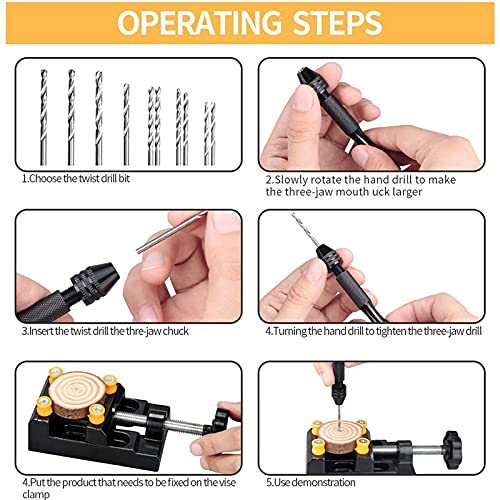 OPERATING STEPS

1.Choose the twist drill bit

2.Slowly rotate the hand drill to make the three-jaw mouth uck larger

3.Insert the twist drill the thre-jaw chuck

4.Turning the hand drill to tighten the three-jaw drill

4.Put the product that needs to be fixed on the vise clamp

5.Use demonstration