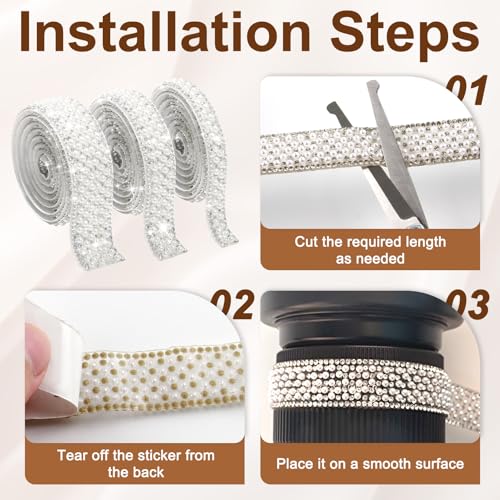 Installation Steps

01

Cut the required length as needed

02

Tear off the sticker from the back

03

Place it on a smooth surface