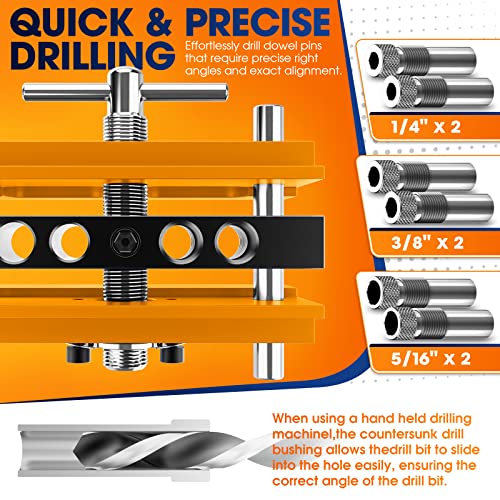 QUICK & PRECISE DRILLING

Effortlessly drill dowel pins that require precise right angles and exact alignment.

1/4" x 2

3/8" x 2

5/16" x 2

When using a hand held drilling machinel,the countersunk drill bushing allows thedrill bit to slide into the hole easily, ensuring the correct angle of the drill bit.