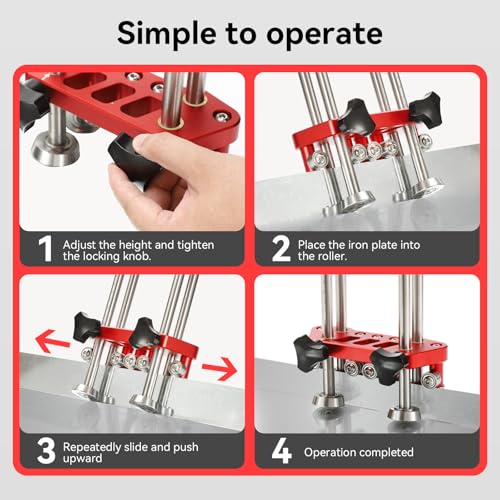 Simple to operate

1 Adjust the height and tighten the locking knob.

2 Place the iron plate into the roller.

3 Repeatedly slide and push upward

4 Operation completed