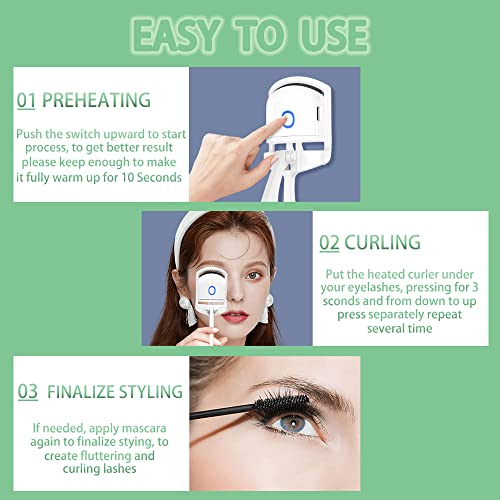 EASY TO USE

01 PREHEATING

Push the switch upward to start process, to get better result please keep enough to make it fully warm up for 10 Seconds

02 CURLING

Put the heated curler under your eyelashes, pressing for 3 sconds and from down to up press separately repeat several time

03 FINALIZE STYLING

If needed, apply mascara again to finalize stying, to create fluttering and curling lashes