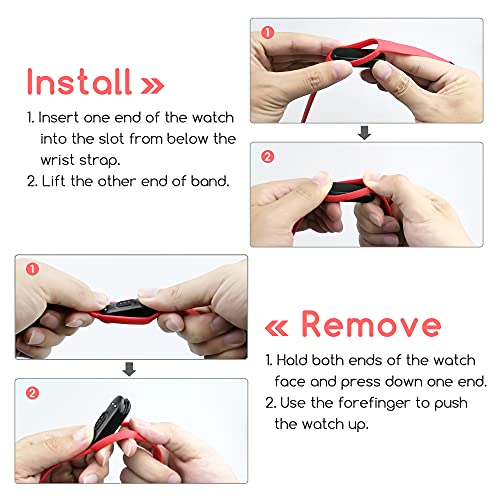 Install »

1. Insert one end of the watch into the slot from below the wrist strap.
2. Lift the other end of band.

1

2

1

2

« Remove

1. Hold both ends of the watch face and press down one end.
2. Use the forefinger to push the watch up.