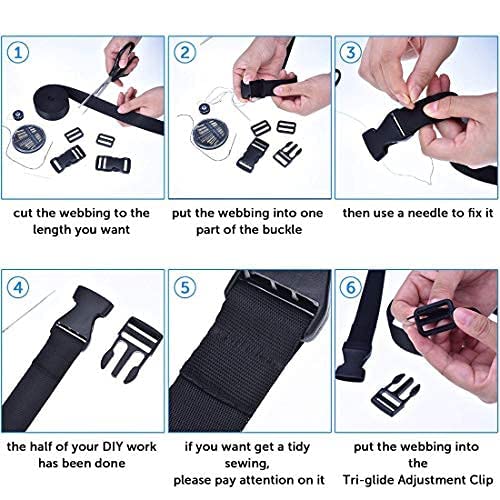 1

cut the webbing to the length you want

2

put the webbing into one part of the buckle

3

then use a needle to fix it

4

the half of your DIY work has been done

5

if you want get a tidy sewing, please pay attention on it

6

put the webbing into the Tri-glide Adjustment Clip