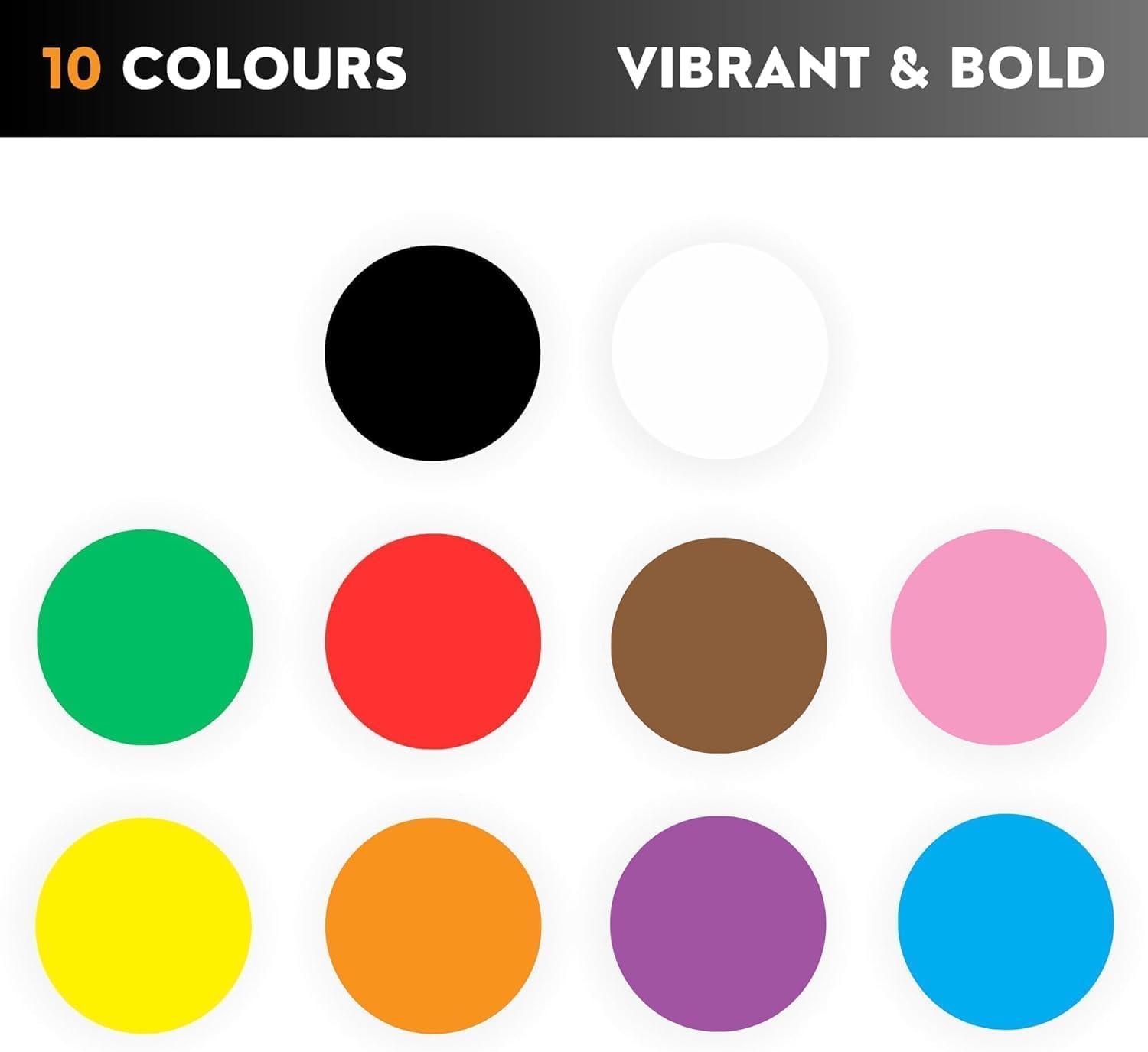 10 COLOURS

VIBRANT & BOLD