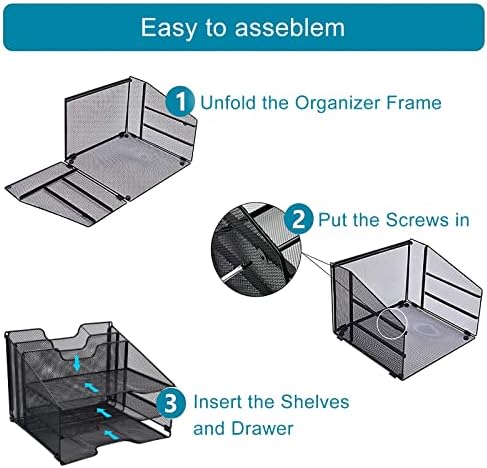 Easy to asseblem

1 Unfold the Organizer Frame

2 Put the Screws in

3 Insert the Shelves and Drawer