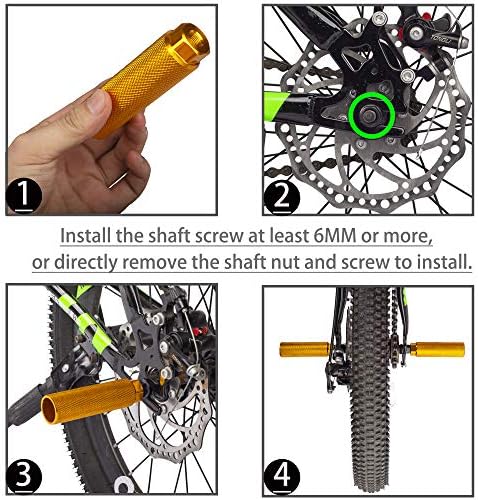 1

2

Install the shaft screw at least 6MM or more, or directly remove the shaft nut and screw to install.

3

4