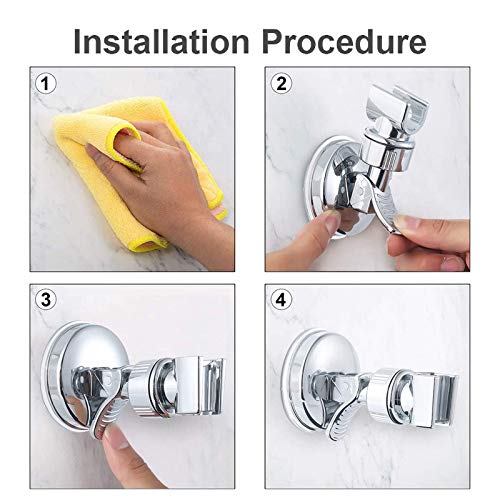 Installation Procedure

1

2

3

4