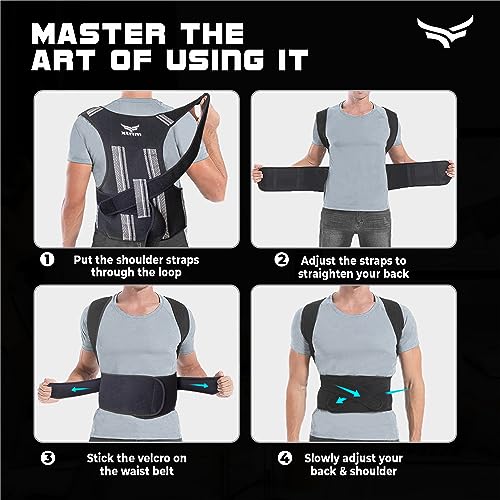 MASTER THE ART OF USING IT

XTRIM

1 Put the shoulder straps through the loop

2 Adjust the straps to straighten your back

3 Stick the velcro on the waist belt

4 Slowly adjust your back & shoulder