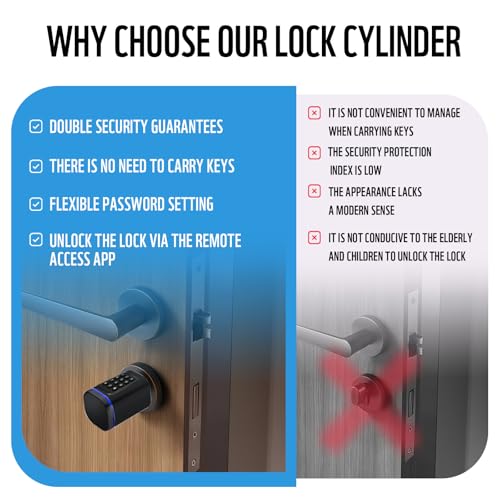 WHY CHOOSE OUR LOCK CYLINDER

DOUBLE SECURITY GUARANTEES

THERE IS NO NEED TO CARRY KEYS

FLEXIBLE PASSWORD SETTING

UNLOCK THE LOCK VIA THE REMOTE ACCESS APP

IT IS NOT CONVENIENT TO MANAGE WHEN CARRYING KEYS

THE SECURITY PROTECTION INDEX IS LOW

THE APPEARANCE LACKS A MODERN SENSE

IT IS NOT CONDUCIVE TO THE ELDERLY AND CHILDREN TO UNLOCK THE LOCK