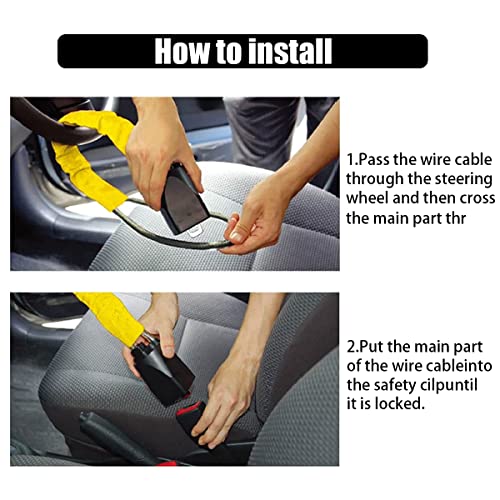 How to install

1.Pass the wire cable through the steering wheel and then cross the main part thr

2.Put the main part of the wire cableinto the safety cilpuntil it is locked.