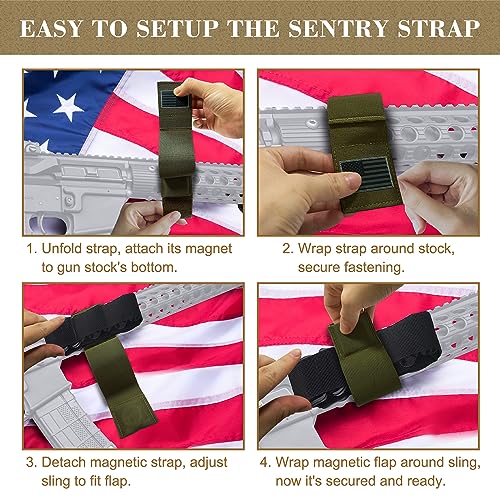 EASY TO SETUP THE SENTRY STRAP

1. Unfold strap, attach its magnet to gun stock's bottom.

2. Wrap strap around stock, secure fastening.

3. Detach magnetic strap, adjust sling to fit flap.

4. Wrap magnetic flap around sling, now it's secured and ready.