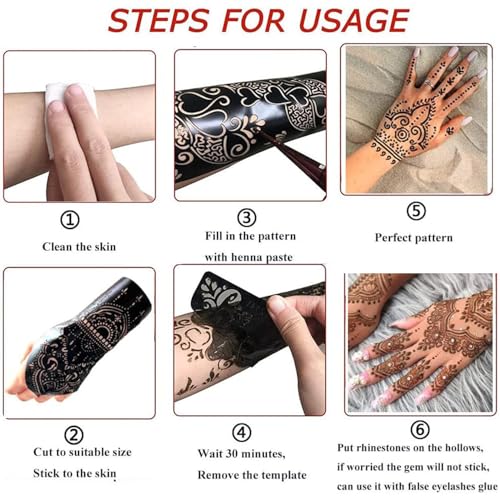 STEPS FOR USAGE

①
Clean the skin

③
Fill in the pattern with henna paste

⑤
Perfect pattern

②
Cut to suitable size
Stick to the skin

④
Wait 30 minutes,
Remove the template

⑥
Put rhinestones on the hollows,
if worried the gem will not stick,
can use it with false eyelashes glue