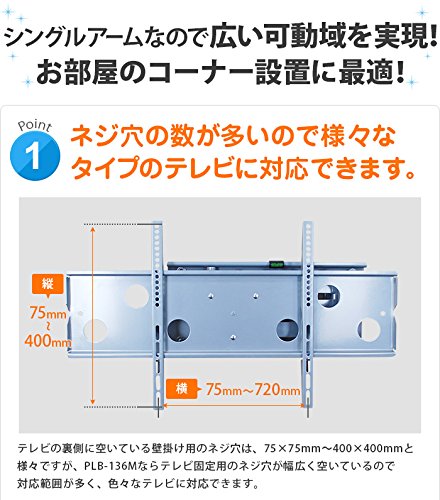 シングルアームなので広い可動域を実現!
お部屋のコーナー設置に最適!

Point
1
ネジ穴の数が多いので様々なタイプのテレビに対応できます。

縦
75mm
~
400mm

横
75mm~720mm

テレビの裏側に空いている壁掛け用のネジ穴は、75×75mm~400×400mmと様々ですが、PLB-136Mならテレビ固定用のネジ穴が幅広く空いているので対応範囲が多く、色々なテレビに対応できます。