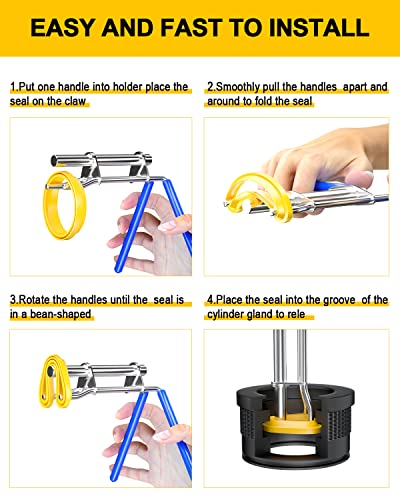 EASY AND FAST TO INSTALL

1.Put one handle into holder place the seal on the claw

2.Smoothly pull the handles apart and around to fold the seal

3.Rotate the handles until the seal is in a bean-shaped

4.Place the seal into the groove of the cylinder gland to rele