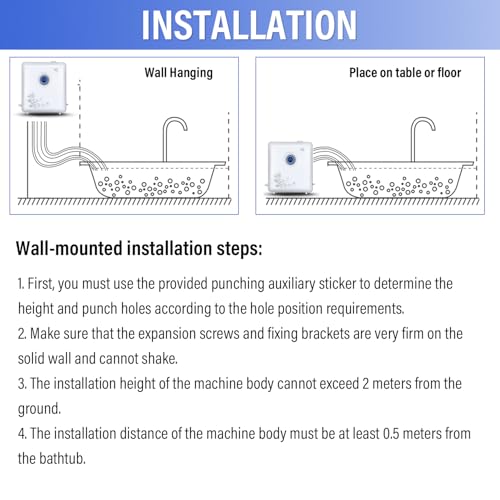 INSTALLATION

Wall Hanging

Place on table or floor

Wall-mounted installation steps:

1. First, you must use the provided punching auxiliary sticker to determine the height and punch holes according to the hole position requirements.
2. Make sure that the expansion screws and fixing brackets are very firm on the solid wall and cannot shake.
3. The installation height of the machine body cannot exceed 2 meters from the ground.
4. The installation distance of the machine body must be at least 0.5 meters from the bathtub.