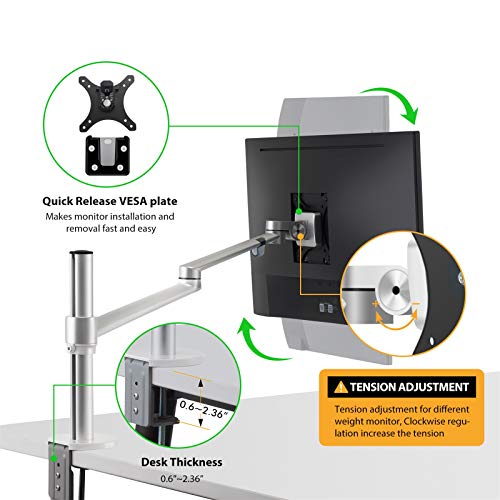 Quick Release VESA plate
Makes monitor installation and removal fast and easy

+ −

0.6~2.36"

TENSION ADJUSTMENT
Tension adjustment for different weight monitor, Clockwise regulation increase the tension

Desk Thickness
0.6"~2.36"