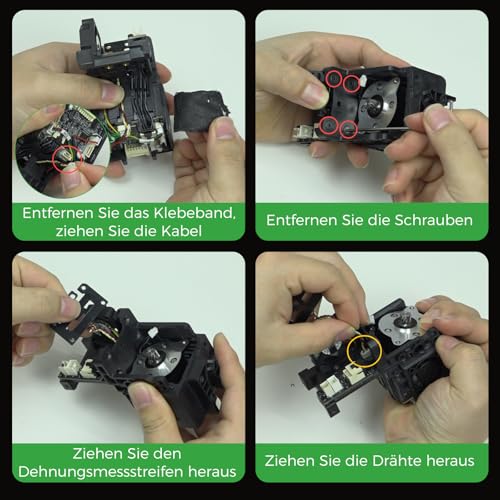 Entfernen Sie das Klebeband, ziehen Sie die Kabel

Entfernen Sie die Schrauben

Ziehen Sie den Dehnungsmessstreifen heraus

Ziehen Sie die Drähte heraus