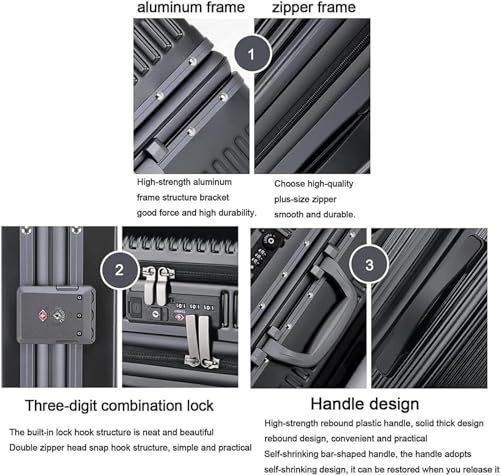 aluminum frame

zipper frame

1

High-strength aluminum frame structure bracket good force and high durability.

Choose high-quality plus-size zipper smooth and durable.

2

3

Three-digit combination lock

The built-in lock hook structure is neat and beautiful
Double zipper head snap hook structure, simple and practical

Handle design

High-strength rebound plastic handle, solid thick design rebound design, convenient and practical
Self-shrinking bar-shaped handle, the handle adopts self-shrinking design, it can be restored when you release it