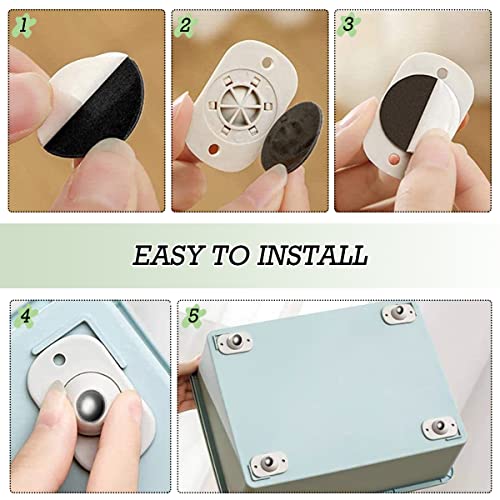 1
2
3
EASY TO INSTALL
4
5