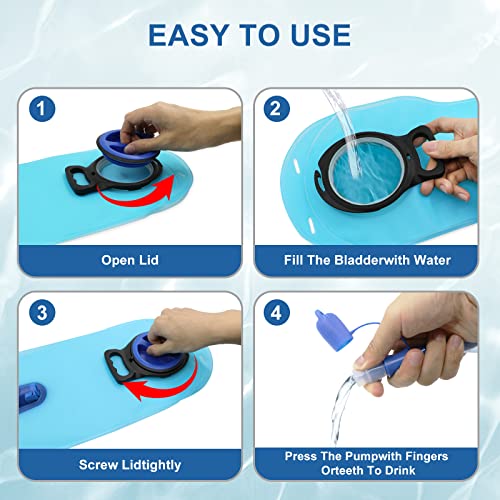 EASY TO USE

1

Open Lid

2

Fill The Bladderwith Water

3

Screw Lidtightly

4

Press The Pumpwith Fingers Orteeth To Drink