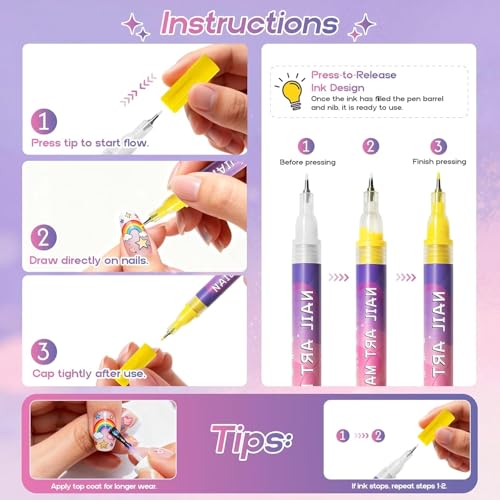 Instructions

1
Press tip to start flow.

2
Draw directly on nails.

3
Cap tightly after use.

Press-to-Release Ink Design
Once the ink has filled the pen barrel and nib, it is ready to use.

1
Before pressing

2

3
Finish pressing

NAIL ART

NAIL ART MA

NAIL ART

Tips:

Apply top coat for longer wear.

1 2

If ink stops, repeat steps 1-2.